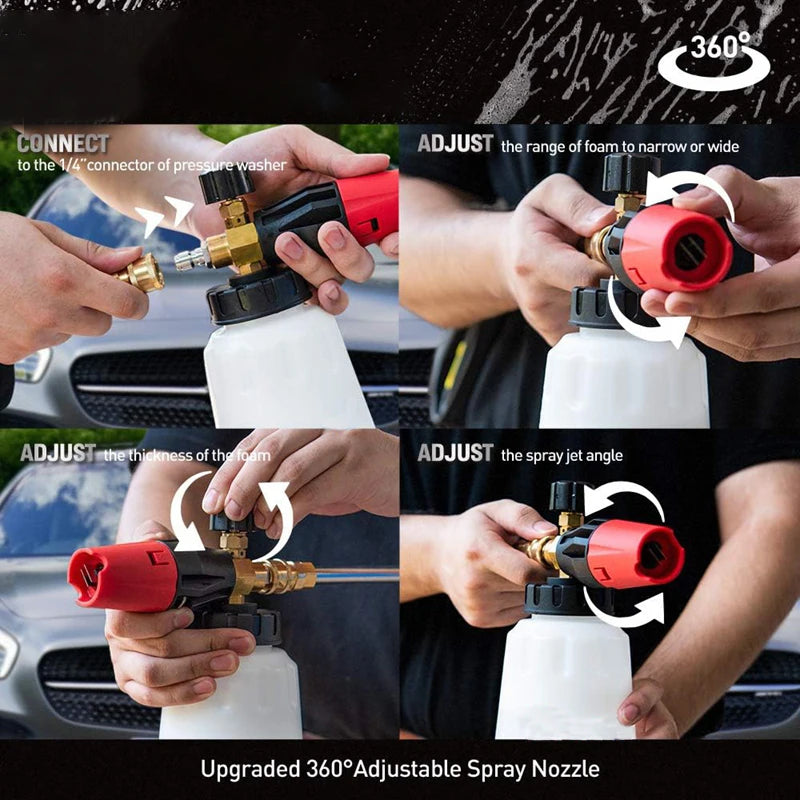 360°

CONNECT to the 1/4" connector of pressure washer

ADJUST the range of foam to narrow or wide

ADJUST the thickness of the foam

ADJUST the spray jet angle

Upgraded 360°Adjustable Spray Nozzle